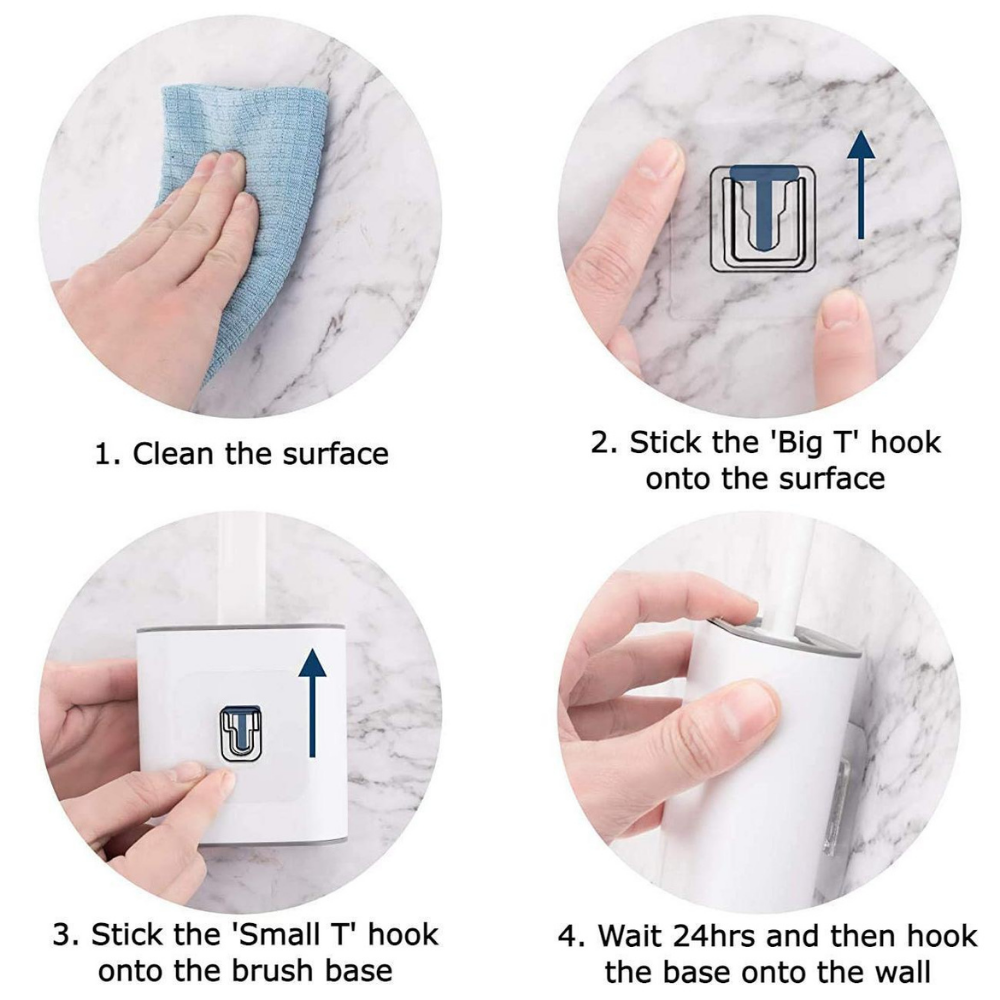 1. Clean the surface

2. Stick the 'Big T' hook onto the surface

3. Stick the 'Small T' hook onto the brush base

4. Wait 24hrs and then hook the base onto the wall